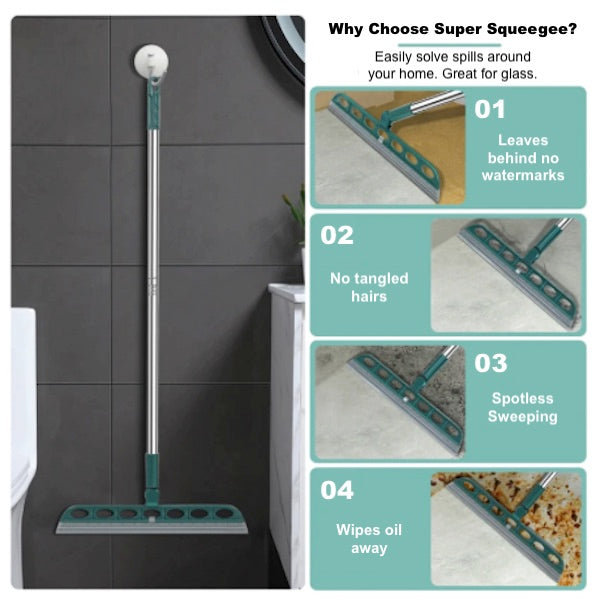 Why Choose Super Squeegee?

Easily solve spills around your home. Great for glass.

01

Leaves behind no watermarks

02

No tangled hairs

03

Spotless Sweeping

04

Wipes oil away